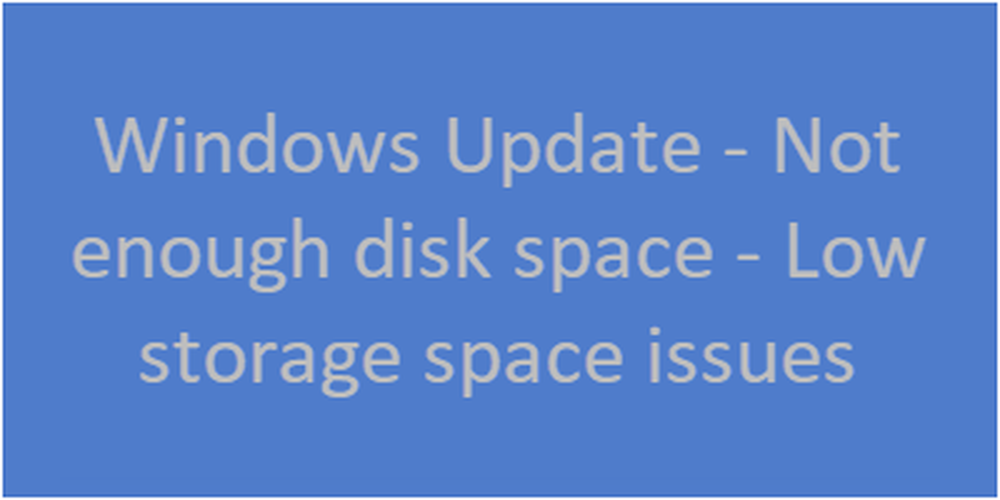 Windows Update - Not enough disk space - Low storage space issues